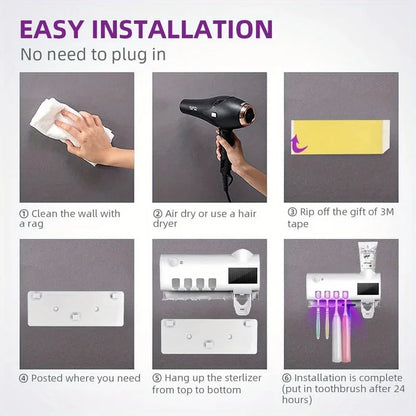 EASY INSTALLATION

No need to plug in

① Clean the wall with a rag

② Air dry or use a hair dryer

③ Rip off the gift of 3M tape

④ Posted where you need

⑤ Hang up the sterlizer from top to bottom

⑥ Installation is complete (put in toothbrush after 24 hours)